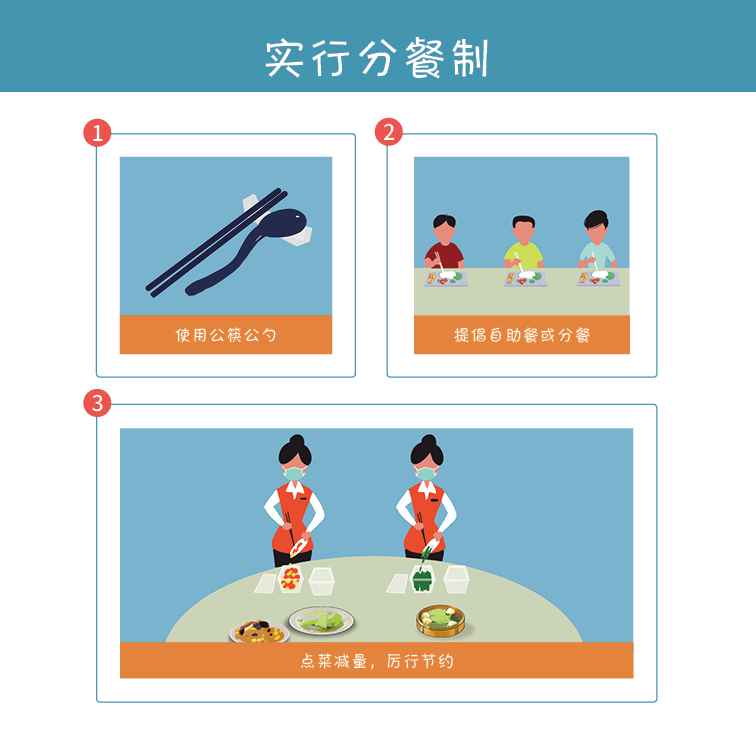 实行分餐制

1

使用公筷公勺

2

提倡自助餐或分餐

3

点菜减量，厉行节约